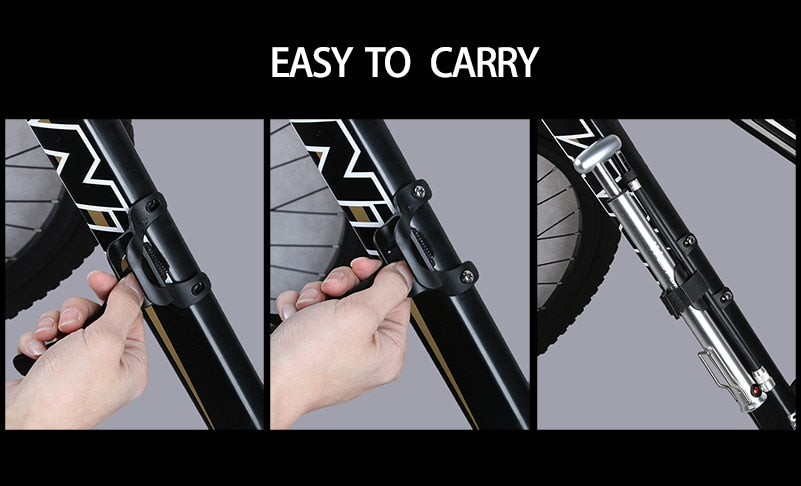 EASY TO CARRY