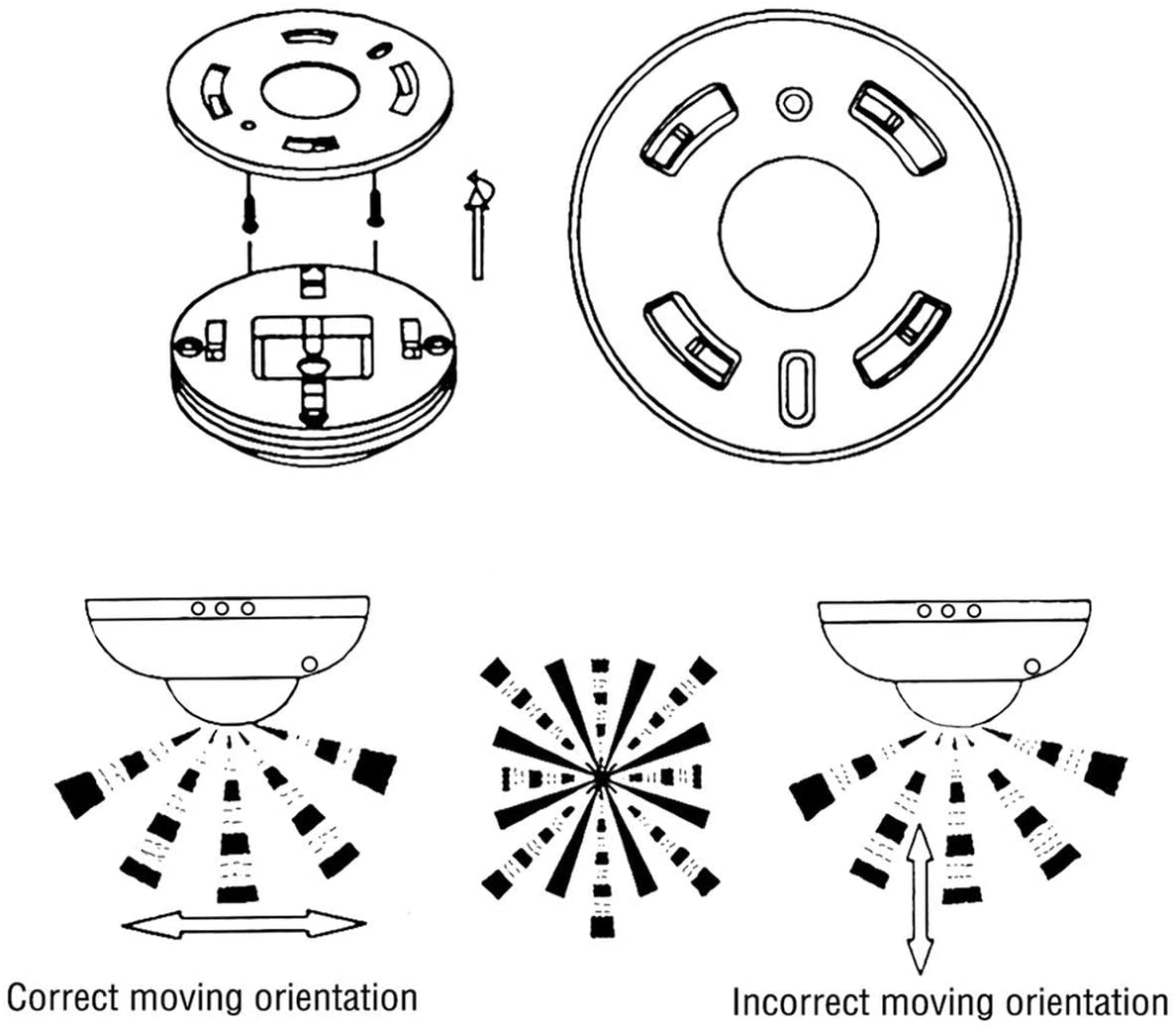 Correct moving orientation

Incorrect moving orientation