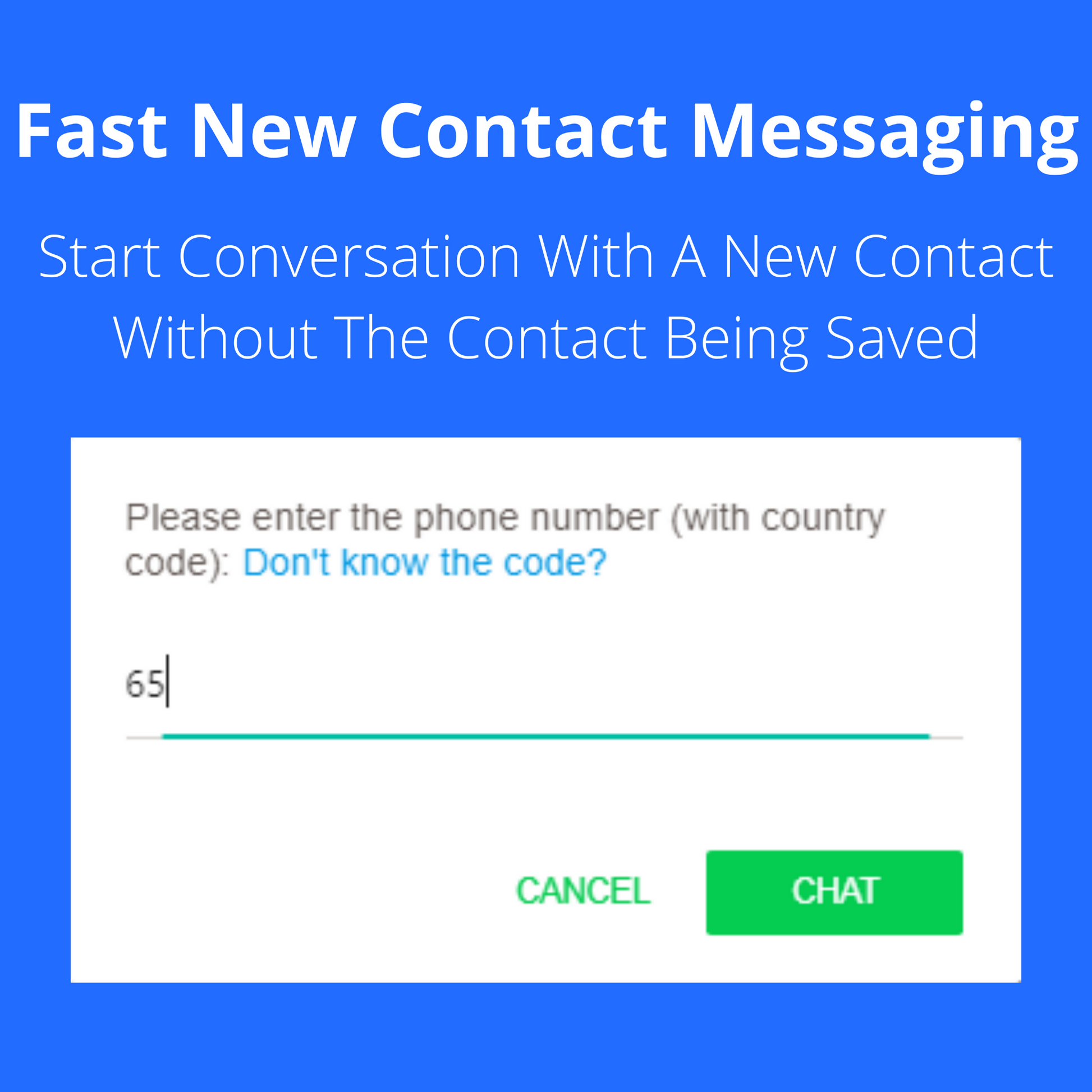 Fast New Contact Messaging

Start Conversation With A New Contact Without The Contact Being Saved

Please enter the phone number (with country code): Don't know the code?

65

CANCEL

CHAT